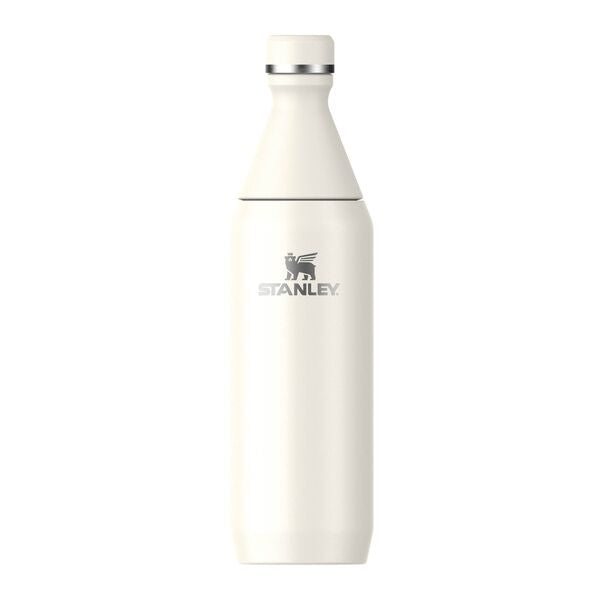 STANLEY