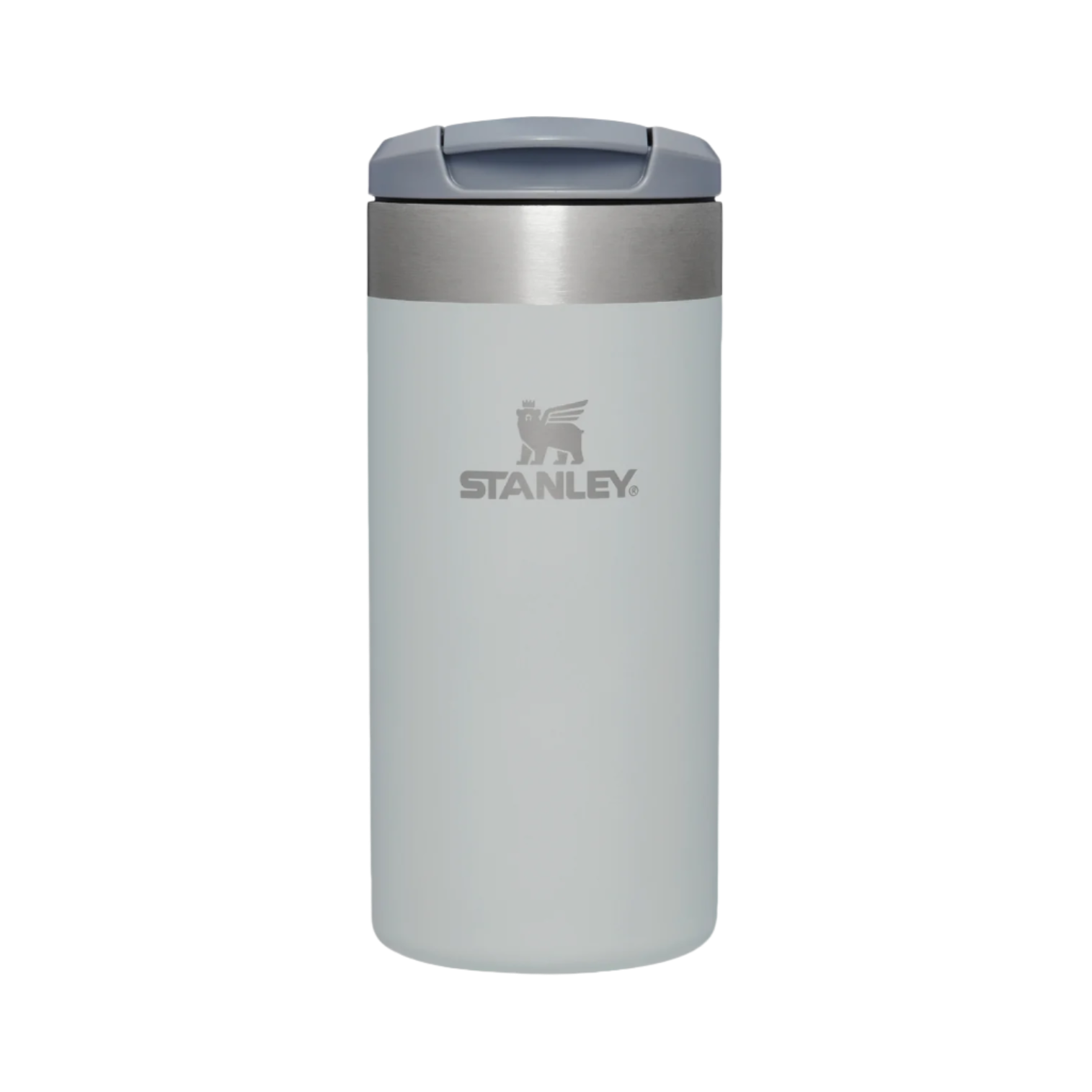 STANLEY®