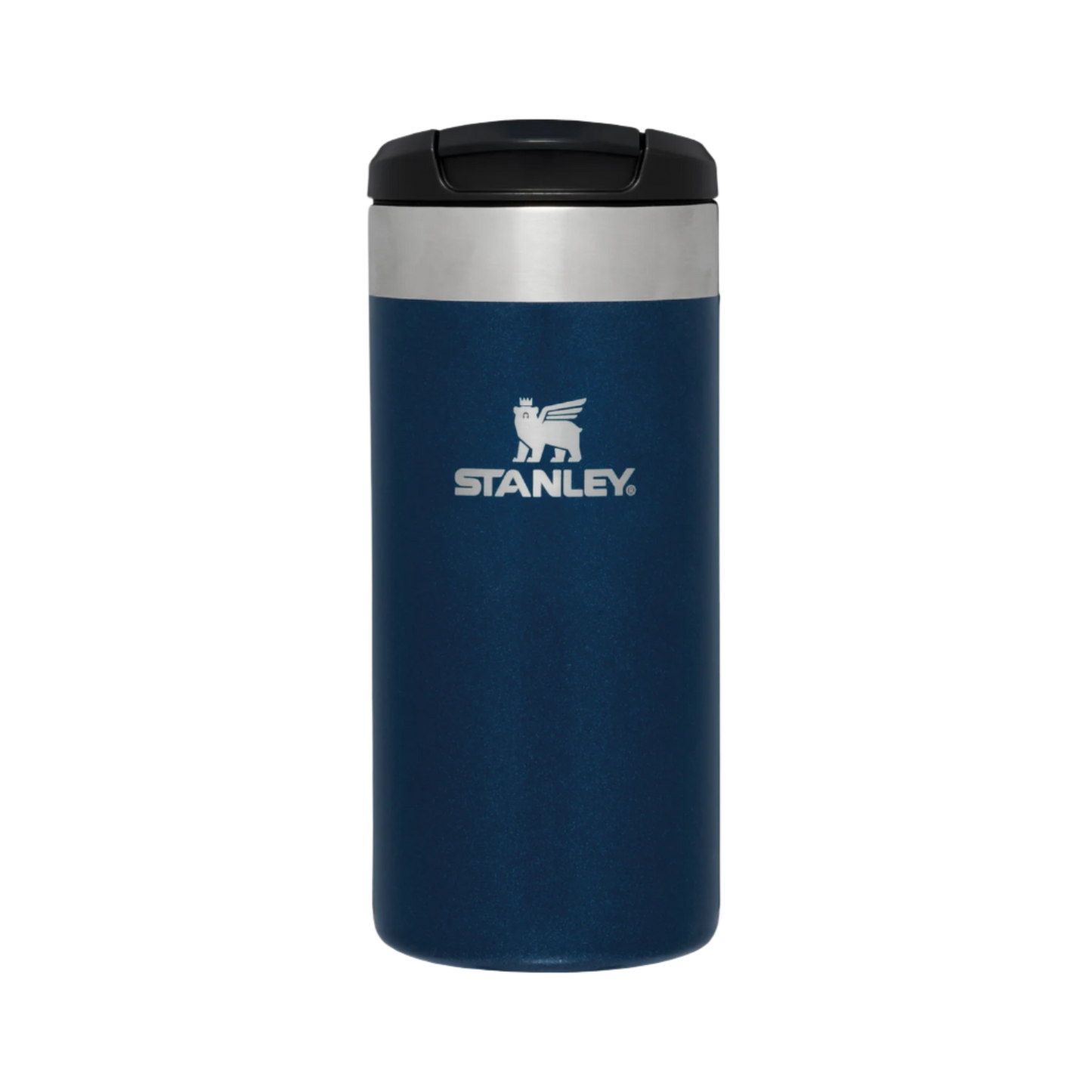 STANLEY®