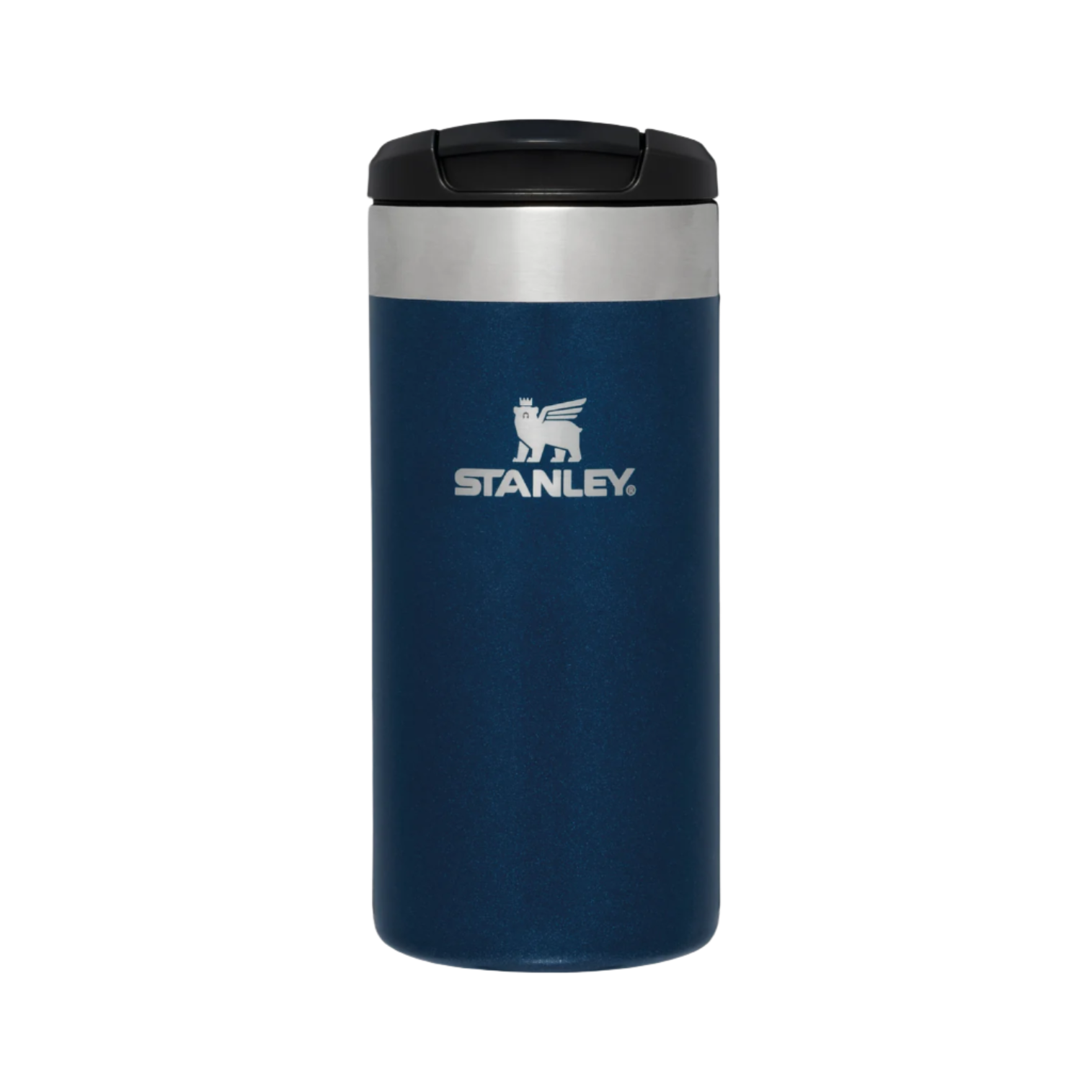 STANLEY®